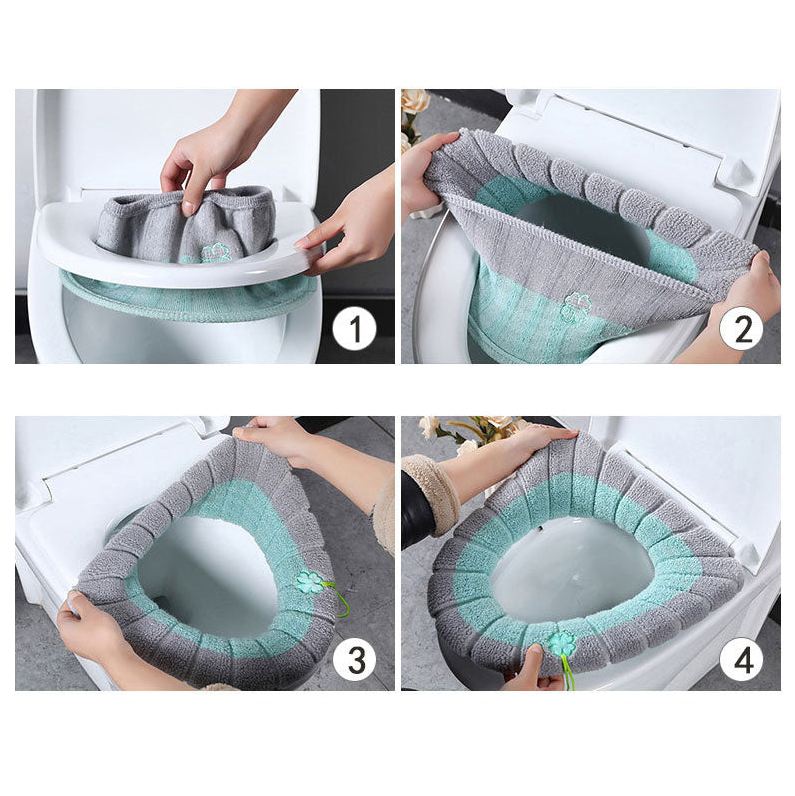 1

2

3

4